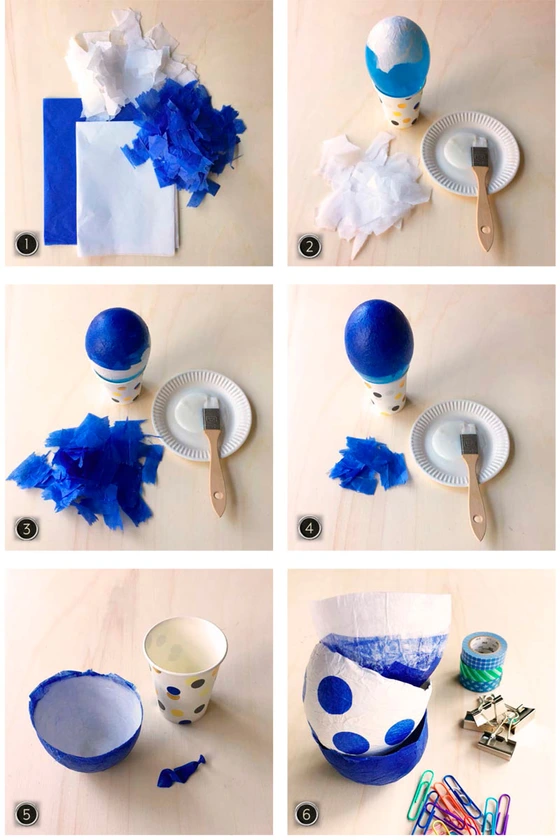 1

2

3

4

5

6